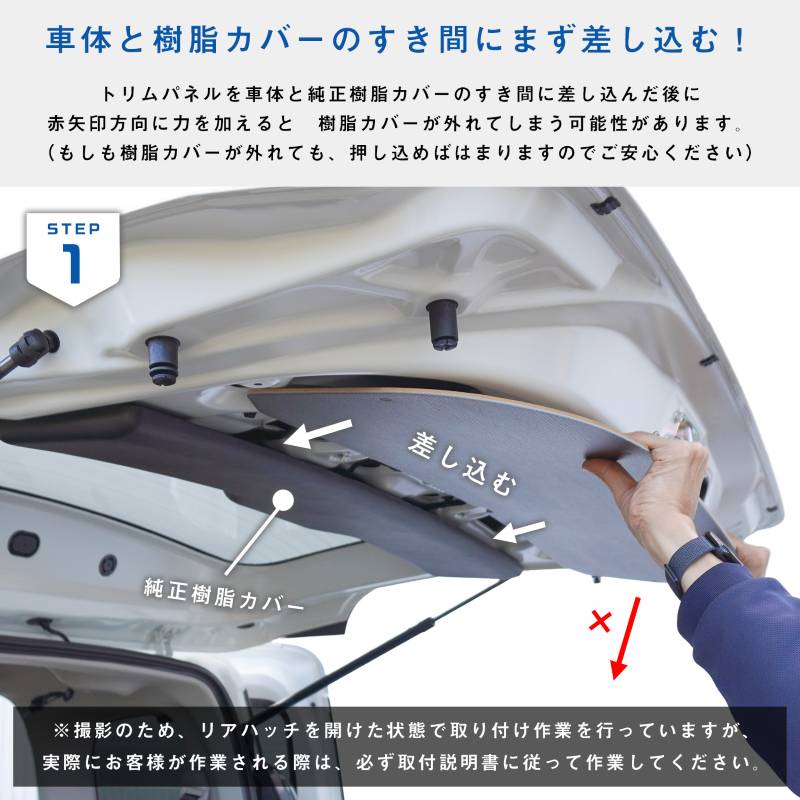 車体と樹脂カバーのすき間にまず差し込む！

トリムパネルを車体と純正樹脂カバーのすき間に差し込んだ後に
赤矢印方向に力を加えると　樹脂カバーが外れてしまう可能性があります。
（もしも樹脂カバーが外れても、押し込めばはまりますのでご安心ください）

STEP
1

差し込む

純正樹脂カバー

×

※撮影のため、リアハッチを開けた状態で取り付け作業を行っていますが、
実際にお客様が作業される際は、必ず取付説明書に従って作業してください。